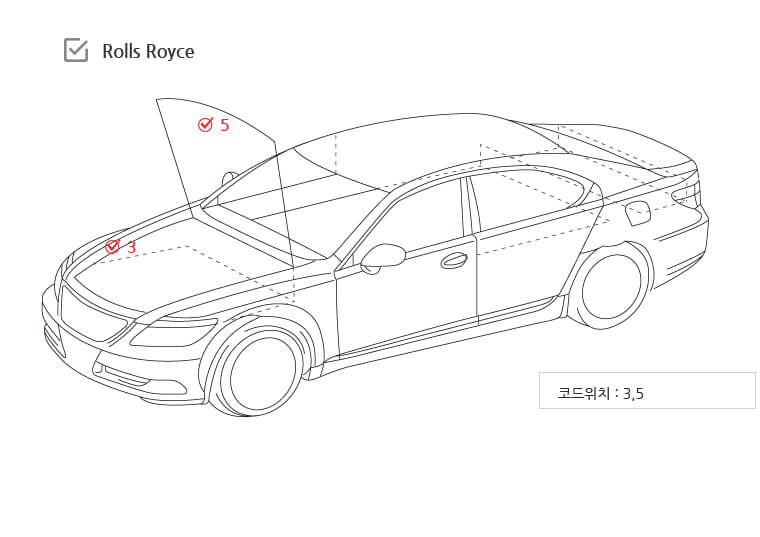 Rolls Royce

5

3

코드위치 : 3,5